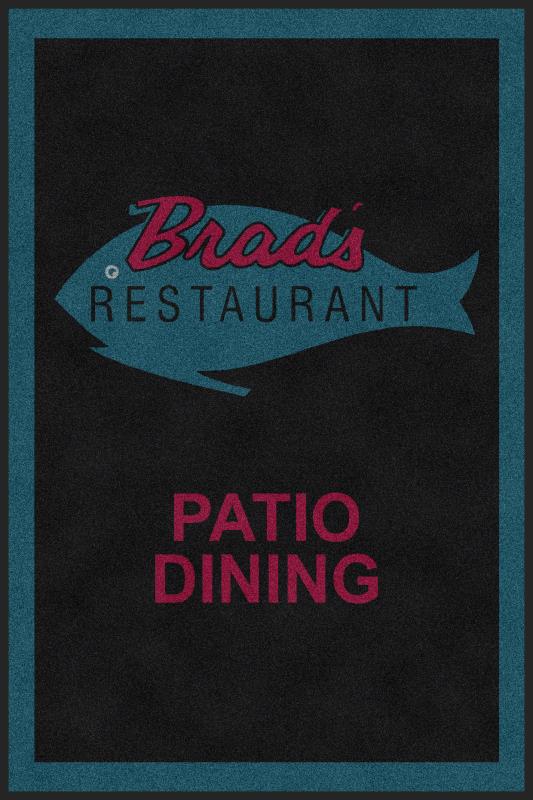 Brad's
RESTAURANT

PATIO
DINING